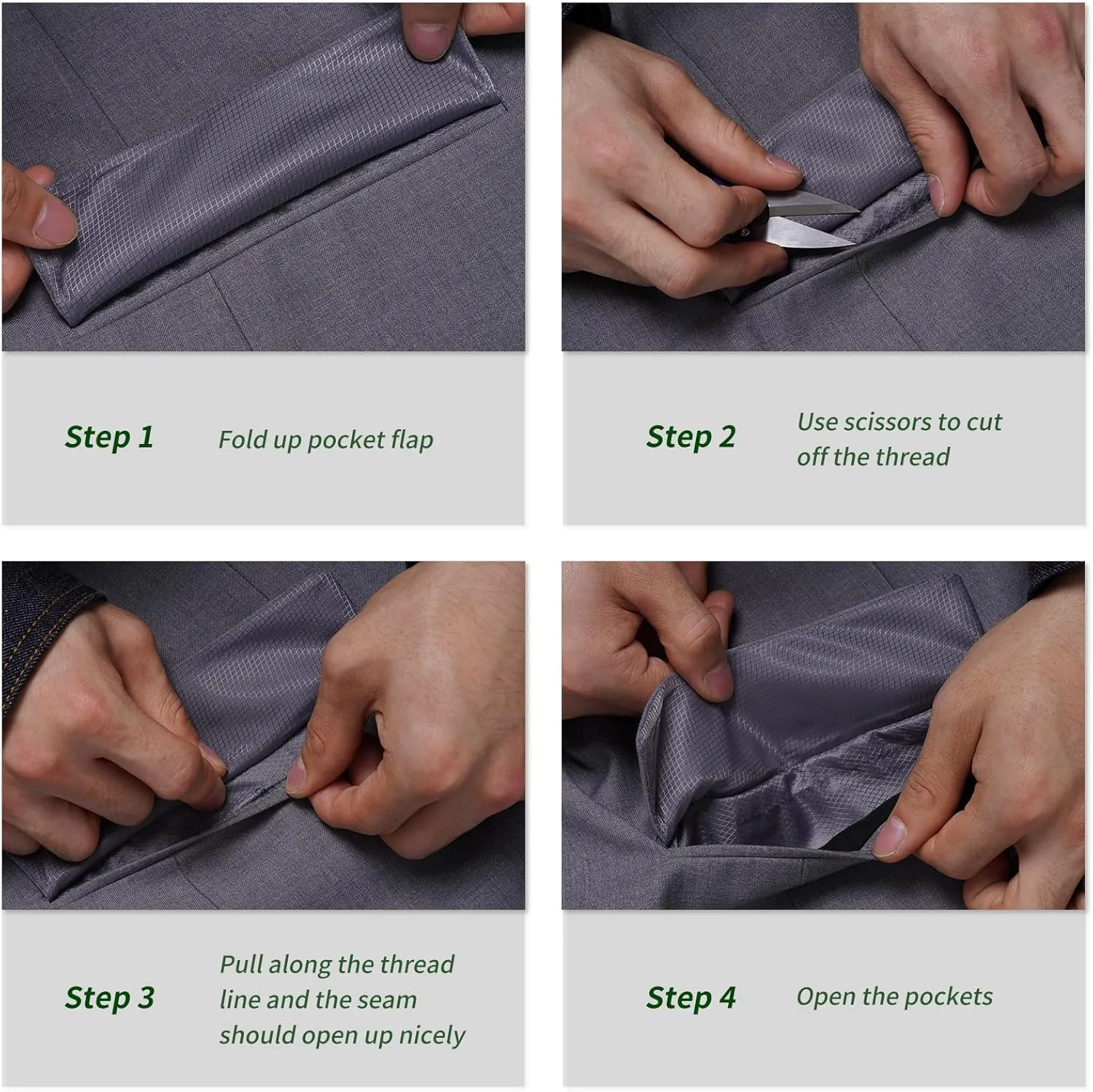 Step 1 Fold up pocket flap

Step 2 Use scissors to cut off the thread

Step 3 Pull along the thread line and the seam should open up nicely

Step 4 Open the pockets